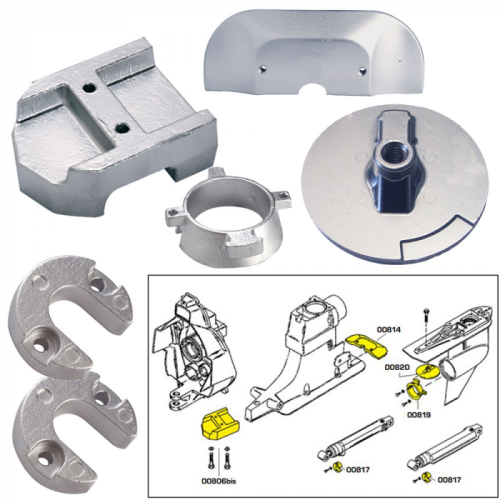 00814

00820

00819

00806bis

00817

00817