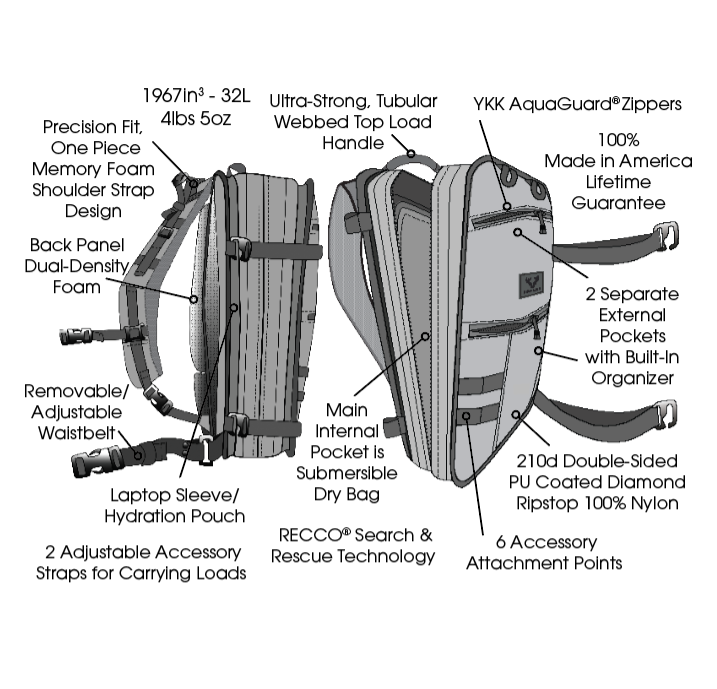 1967in³ - 32L
4lbs 5oz

Precision Fit, One Piece Memory Foam Shoulder Strap Design

Back Panel Dual-Density Foam

Removable/ Adjustable Waistbelt

Laptop Sleeve/ Hydration Pouch

2 Adjustable Accessory Straps for Carrying Loads

Ultra-Strong, Tubular Webbed Top Load Handle

Main Internal Pocket is Submersible Dry Bag

RECCO® Search & Rescue Technology

YKK AquaGuard® Zippers

100% Made in America Lifetime Guarantee

2 Separate External Pockets with Built-In Organizer

210d Double-Sided PU Coated Diamond Ripstop 100% Nylon

6 Accessory Attachment Points